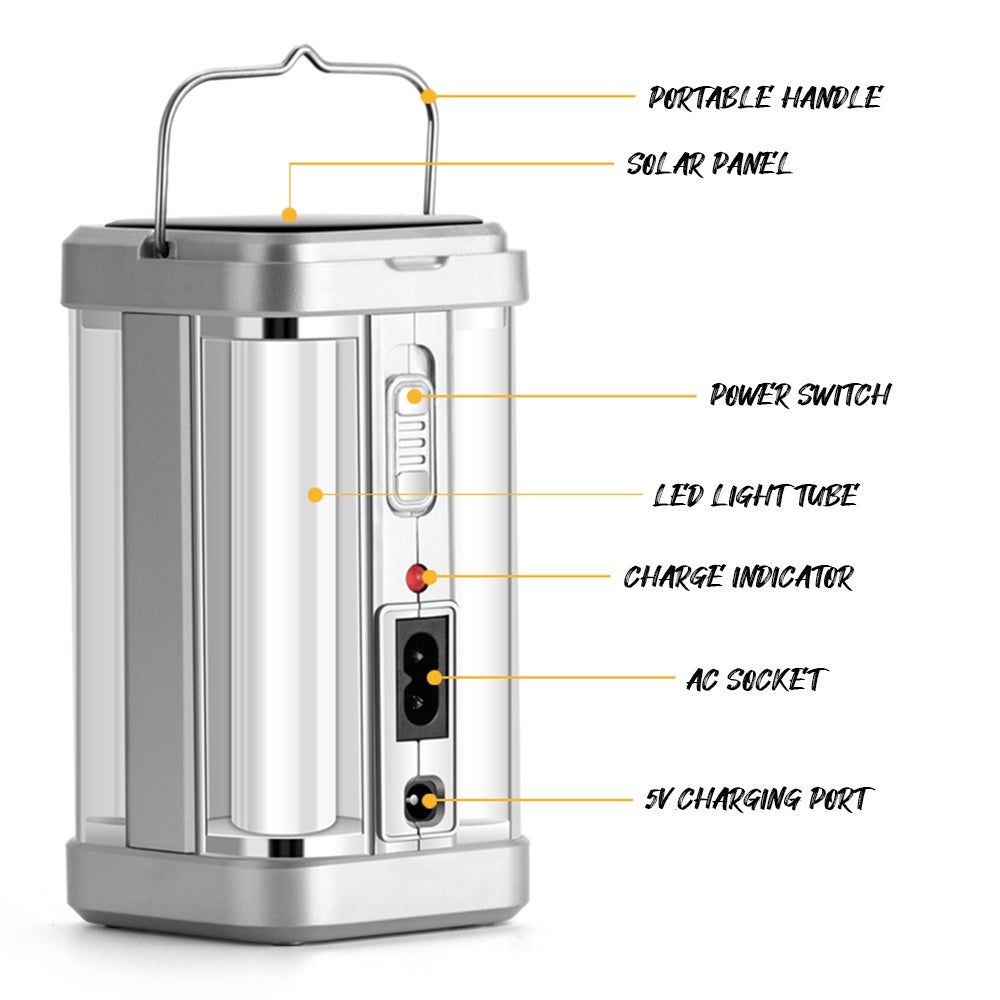 PORTABLE HANDLE
SOLAR PANEL
POWER SWITCH
LED LIGHT TUBE
CHARGE INDICATOR
AC SOCKET
5V CHARGING PORT