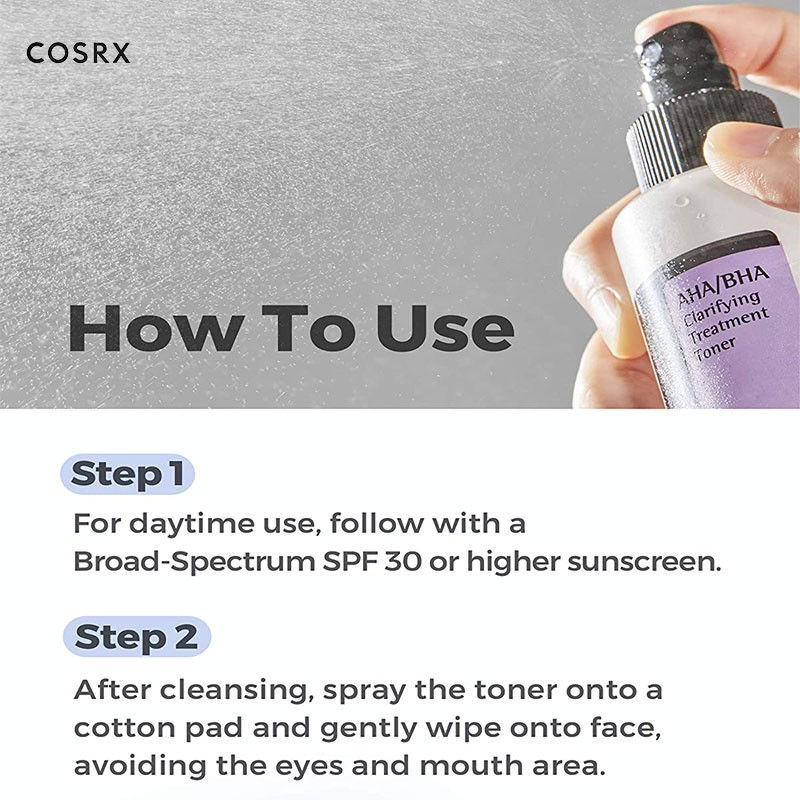 COSRX

How To Use

AHA/BHA Clarifying Treatment Toner

Step 1

For daytime use, follow with a Broad-Spectrum SPF 30 or higher sunscreen.

Step 2

After cleansing, spray the toner onto a cotton pad and gently wipe onto face, avoiding the eyes and mouth area.