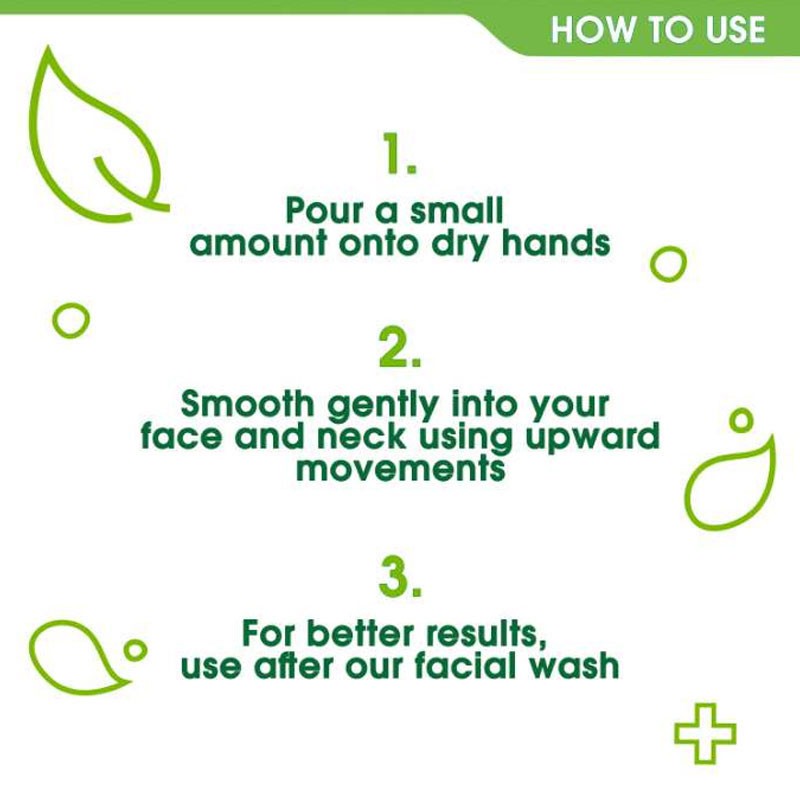 HOW TO USE

1.
Pour a small amount onto dry hands

2.
Smooth gently into your face and neck using upward movements

3.
For better results, use after our facial wash